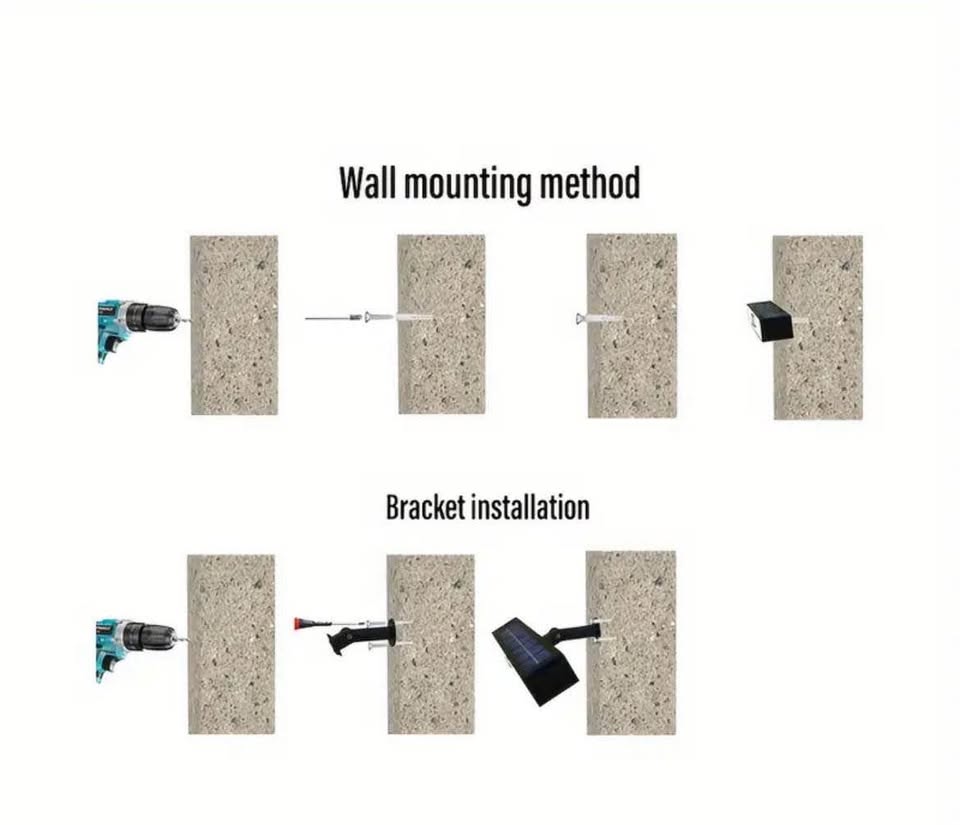 Wall mounting method

Bracket installation